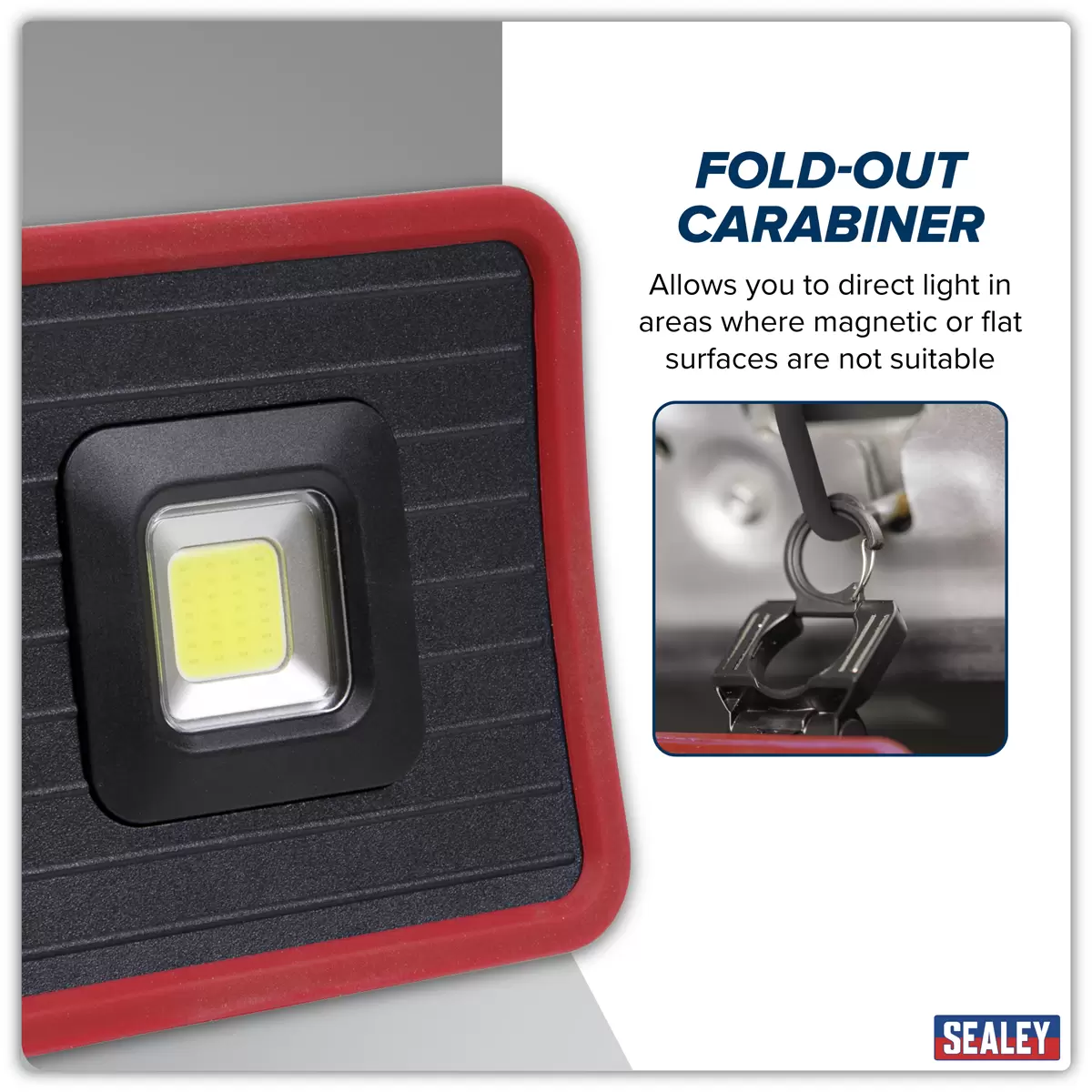 FOLD-OUT CARABINER

Allows you to direct light in areas where magnetic or flat surfaces are not suitable

SEALEY